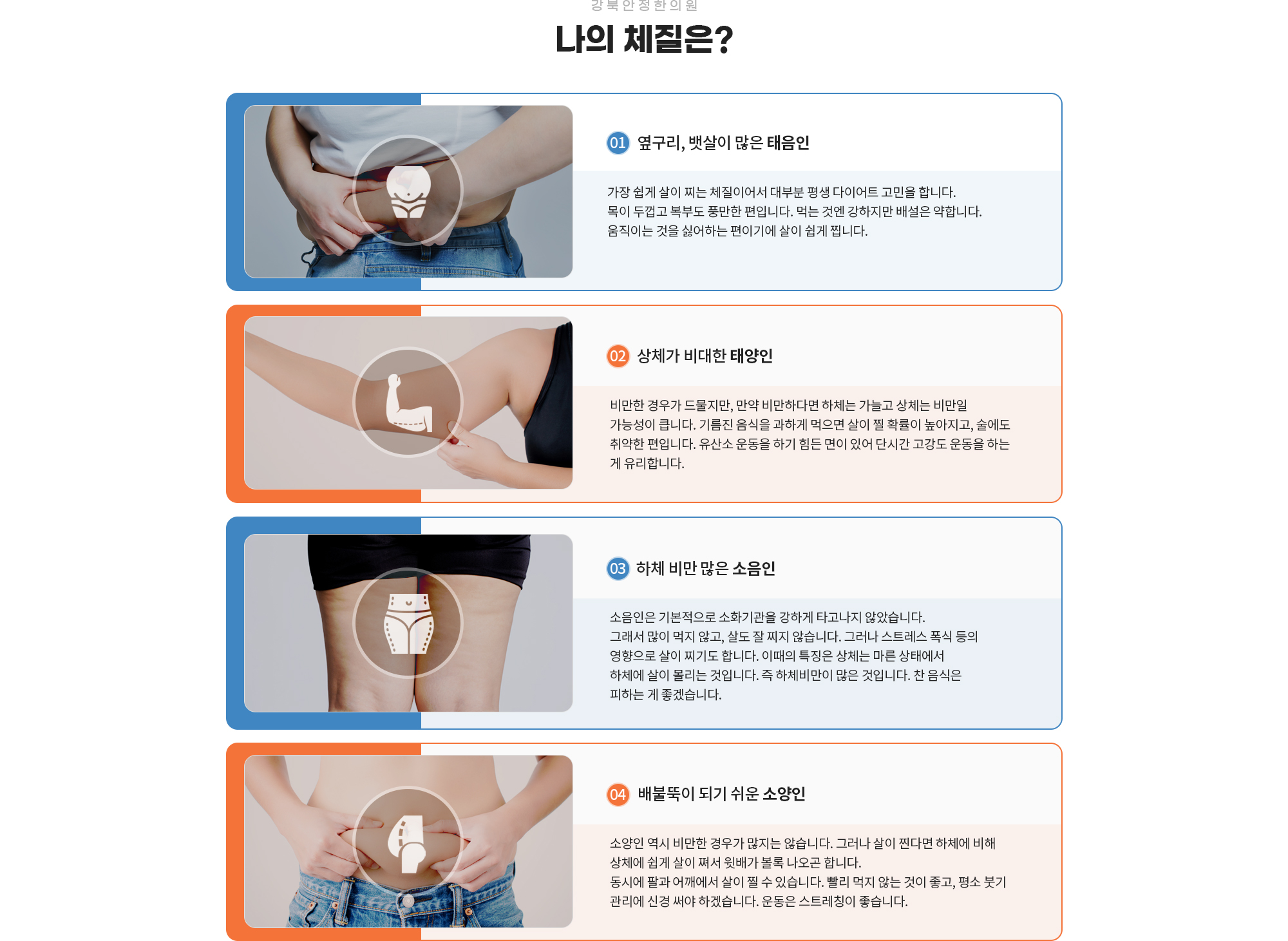 강북안정한의원

나의 체질은?

01 옆구리, 뱃살이 많은 태음인

가장 쉽게 살이 찌는 체질이어서 대부분 평생 다이어트 고민을 합니다. 목이 두껍고 복부도 풍만한 편입니다. 먹는 것엔 강하지만 배설은 약합니다. 움직이는 것을 싫어하는 편이기에 살이 쉽게 찝니다.

02 상체가 비대한 태양인

비만한 경우가 드물지만, 만약 비만하다면 하체는 가늘고 상체는 비만일 가능성이 큽니다. 기름진 음식을 과하게 먹으면 살이 찔 확률이 높아지고, 술에도 취약한 편입니다. 유산소 운동을 하기 힘든 면이 있어 단시간 고강도 운동을 하는 게 유리합니다.

03 하체 비만 많은 소음인

소음인은 기본적으로 소화기관을 강하게 타고나지 않았습니다. 그래서 많이 먹지 않고, 살도 잘 찌지 않습니다. 그러나 스트레스 폭식 등의 영향으로 살이 찌기도 합니다. 이때의 특징은 상체는 마른 상태에서 하체에 살이 몰리는 것입니다. 즉 하체비만이 많은 것입니다. 찬 음식은 피하는 게 좋겠습니다.

04 배불뚝이 되기 쉬운 소양인

소양인 역시 비만한 경우가 많지는 않습니다. 그러나 살이 찐다면 하체에 비해 상체에 쉽게 살이 쪄서 윗배가 볼록 나오곤 합니다. 동시에 팔과 어깨에서 살이 찔 수 있습니다. 빨리 먹지 않는 것이 좋고, 평소 붓기 관리에 신경 써야 하겠습니다. 운동은 스트레칭이 좋습니다.